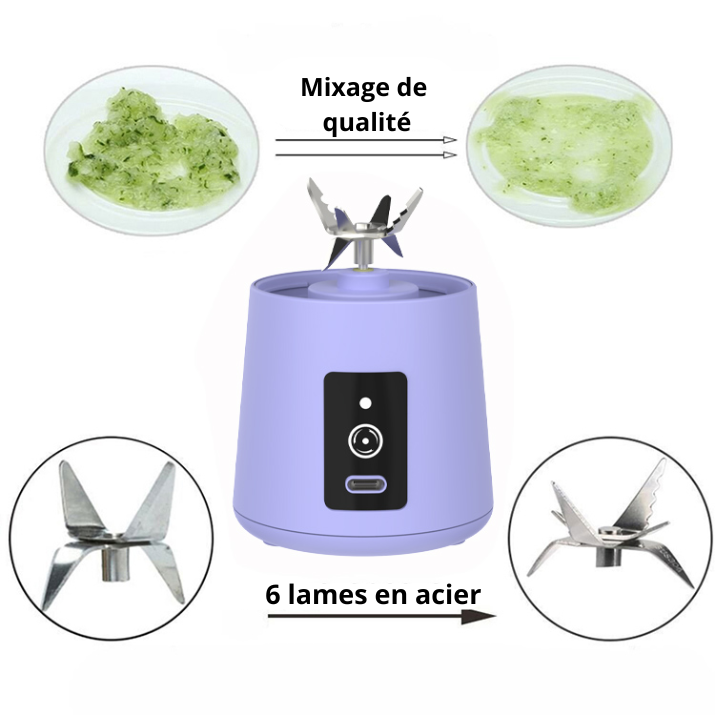 Mixage de qualité

6 lames en acier